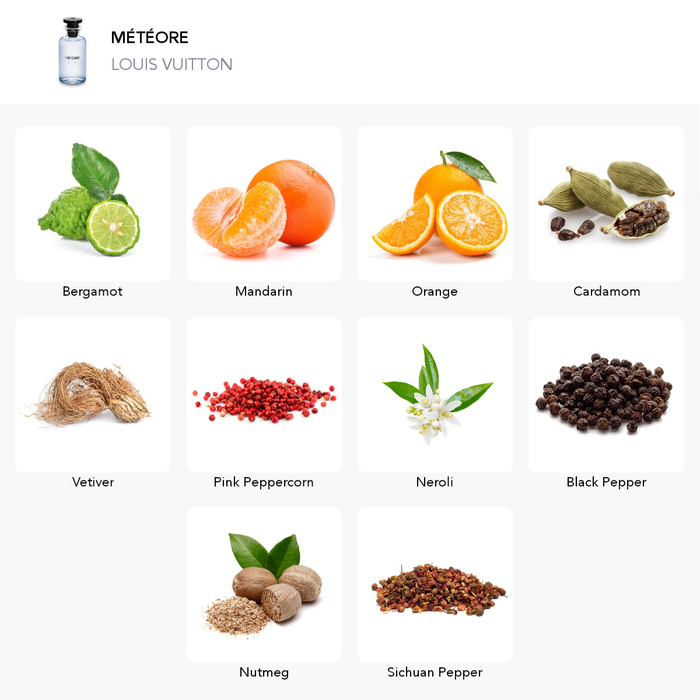 MÉTÉORE
LOUIS VUITTON

Bergamot
Mandarin
Orange
Cardamom

Vetiver
Pink Peppercorn
Neroli
Black Pepper

Nutmeg
Sichuan Pepper